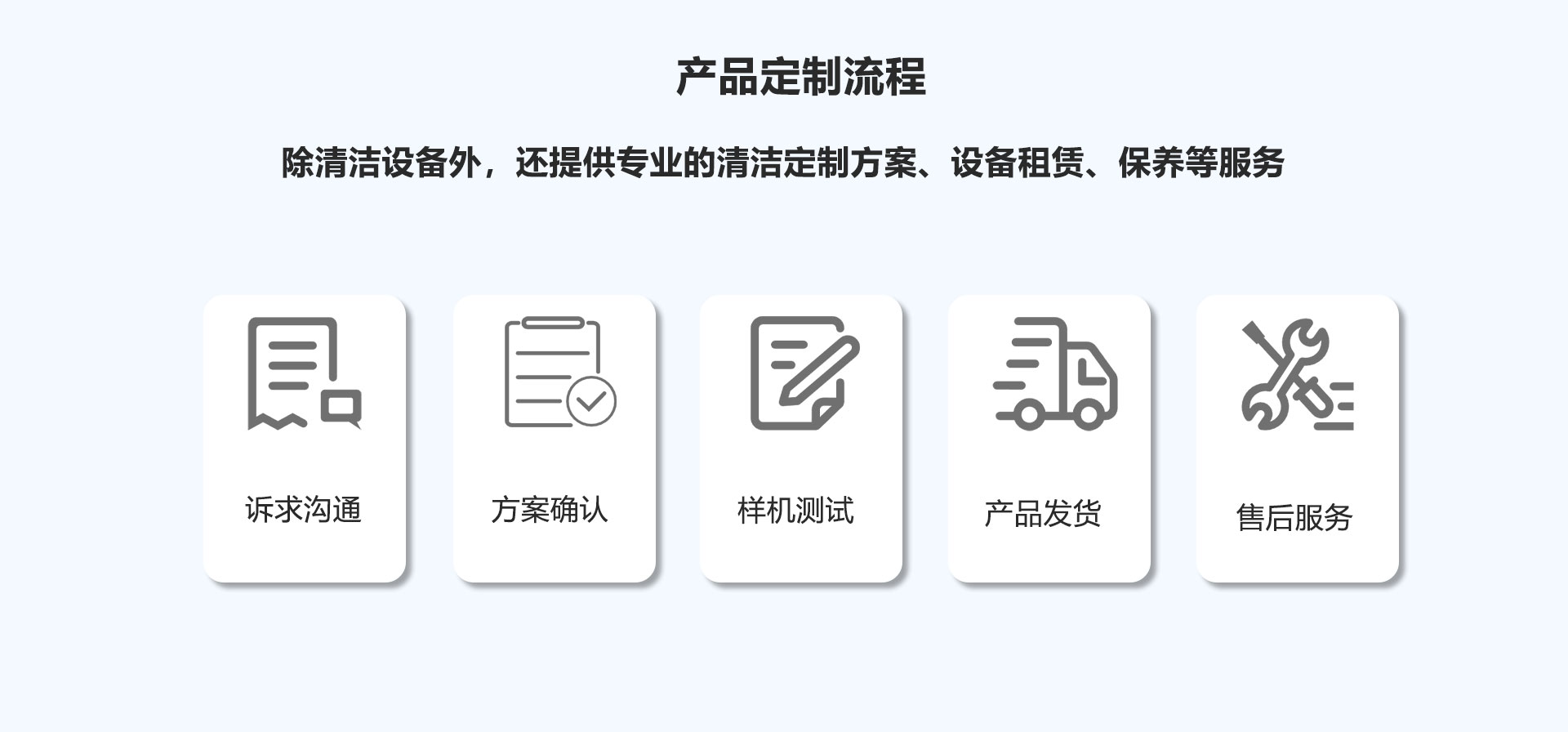 产品定制流程

除清洁设备外，还提供专业的清洁定制方案、设备租赁、保养等服务

诉求沟通

方案确认

样机测试

产品发货

售后服务